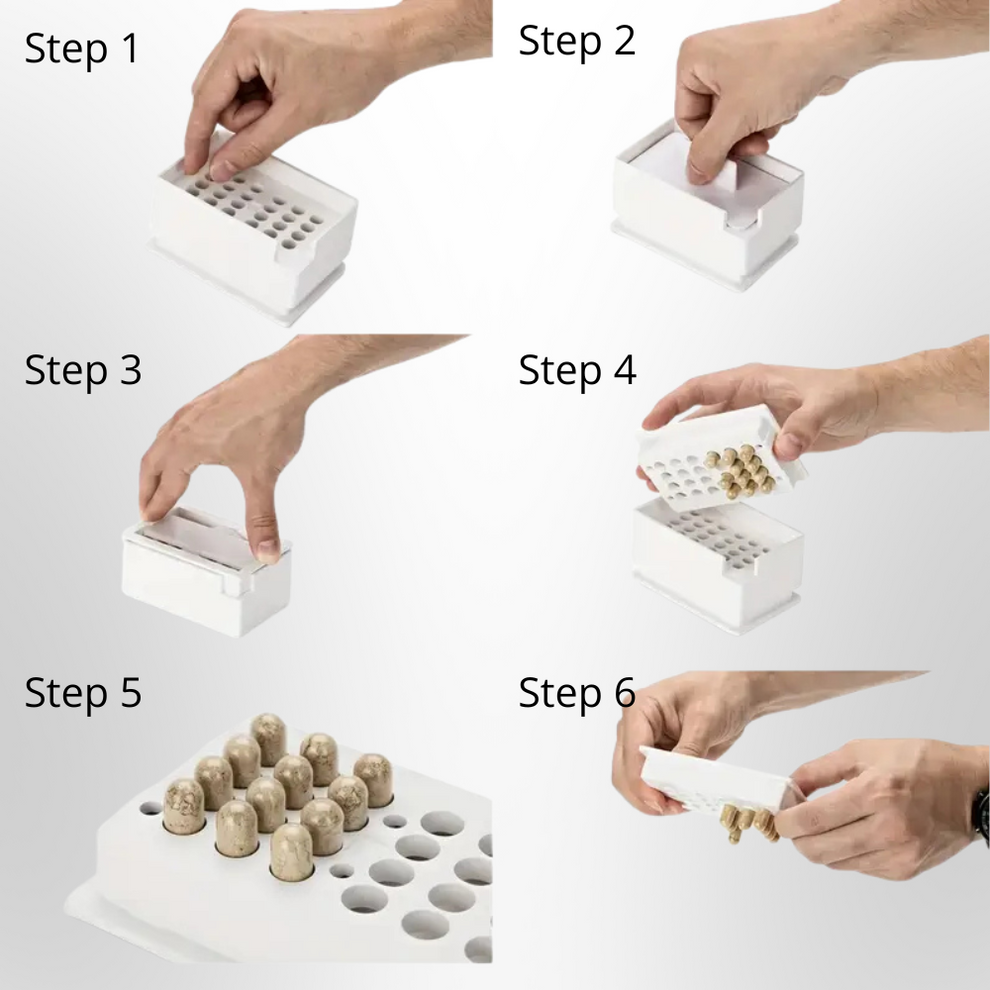 Step 1

Step 2

Step 3

Step 4

Step 5

Step 6