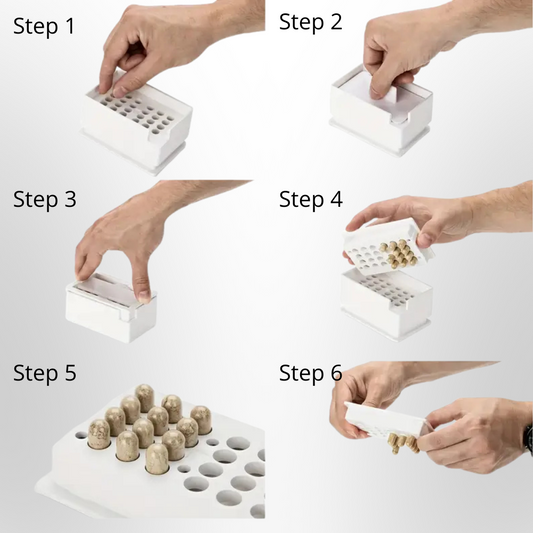 Step 1

Step 2

Step 3

Step 4

Step 5

Step 6